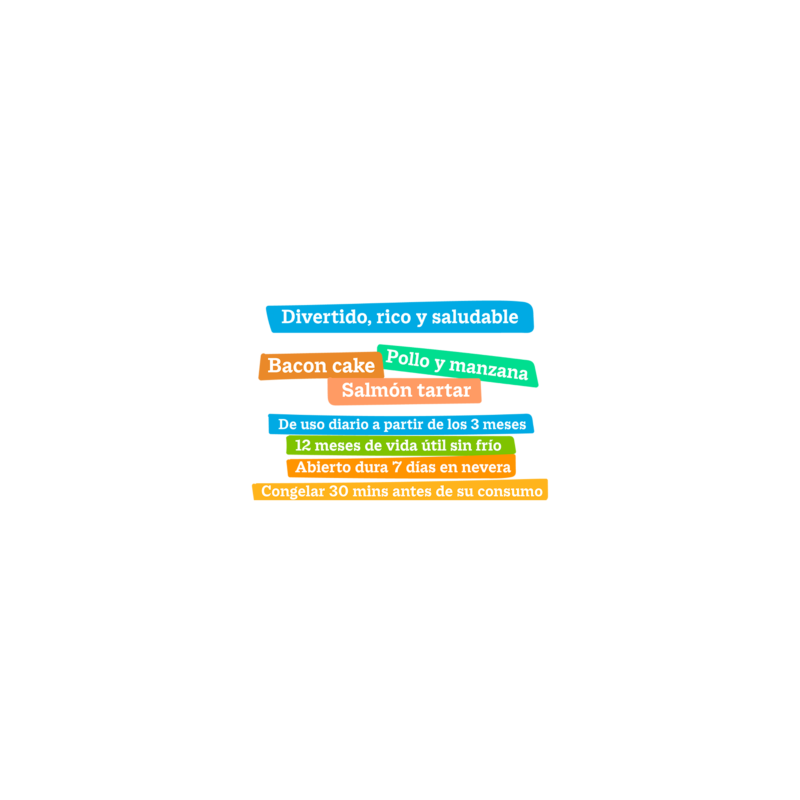 Divertido, rico y saludable

Bacon cake

Pollo y manzana

Salmón tartar

De uso diario a partir de los 3 meses

12 meses de vida útil sin frío

Abierto dura 7 días en nevera

Congelar 30 mins antes de su consumo